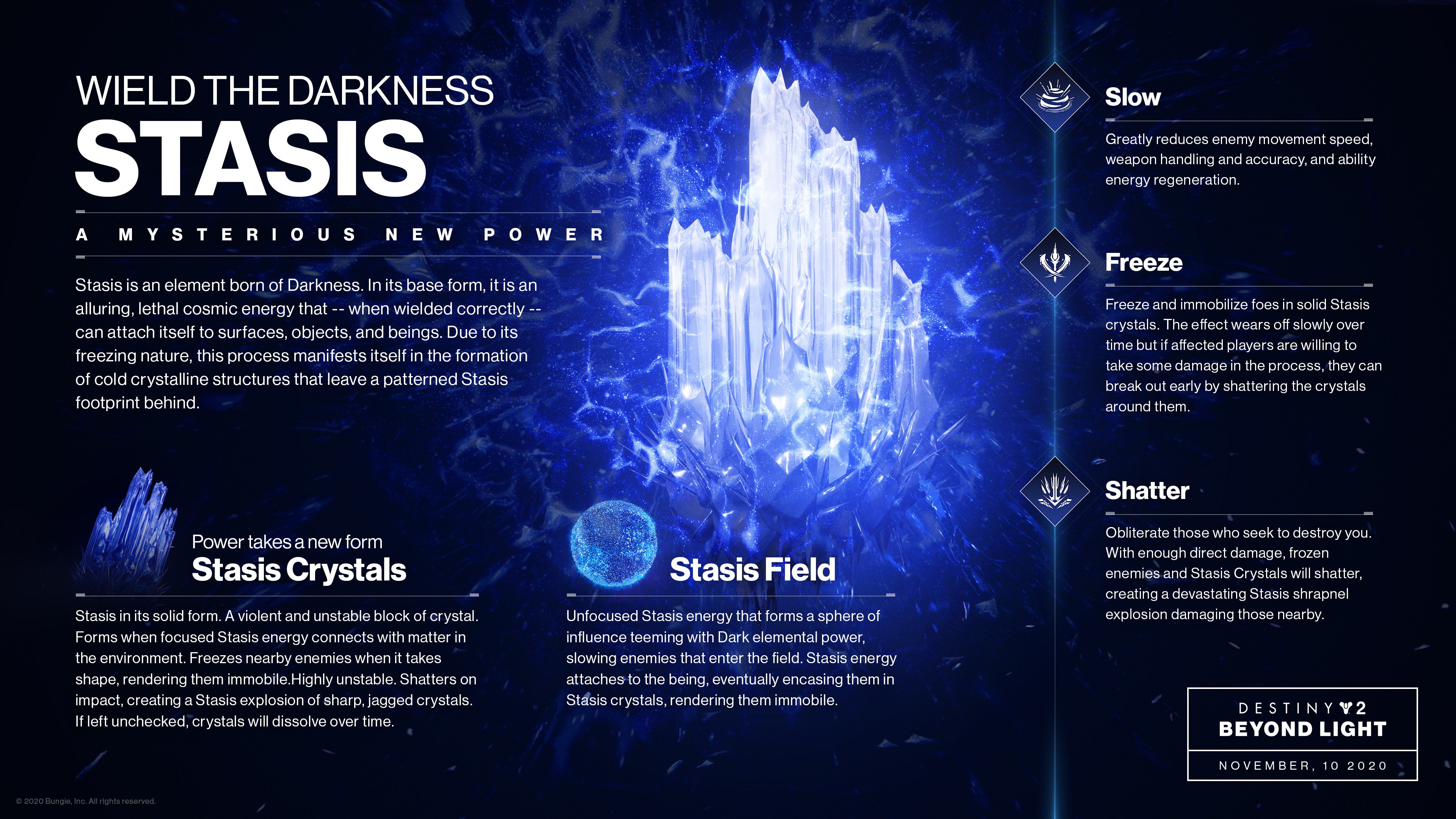 WIELD THE DARKNESS
STASIS

A MYSTERIOUS NEW POWER

Stasis is an element born of Darkness. In its base form, it is an alluring, lethal cosmic energy that -- when wielded correctly -- can attach itself to surfaces, objects, and beings. Due to its freezing nature, this process manifests itself in the formation of cold crystalline structures that leave a patterned Stasis footprint behind.

Power takes a new form
Stasis Crystals

Stasis in its solid form. A violent and unstable block of crystal. Forms when focused Stasis energy connects with matter in the environment. Freezes nearby enemies when it takes shape, rendering them immobile.Highly unstable. Shatters on impact, creating a Stasis explosion of sharp, jagged crystals. If left unchecked, crystals will dissolve over time.

Stasis Field

Unfocused Stasis energy that forms a sphere of influence teeming with Dark elemental power, slowing enemies that enter the field. Stasis energy attaches to the being, eventually encasing them in Stasis crystals, rendering them immobile.

Slow

Greatly reduces enemy movement speed, weapon handling and accuracy, and ability energy regeneration.

Freeze

Freeze and immobilize foes in solid Stasis crystals. The effect wears off slowly over time but if affected players are willing to take some damage in the process, they can break out early by shattering the crystals around them.

Shatter

Obliterate those who seek to destroy you. With enough direct damage, frozen enemies and Stasis Crystals will shatter, creating a devastating Stasis shrapnel explosion damaging those nearby.

DESTINY 2
BEYOND LIGHT
NOVEMBER, 10 2020

© 2020 Bungie, Inc. All rights reserved.